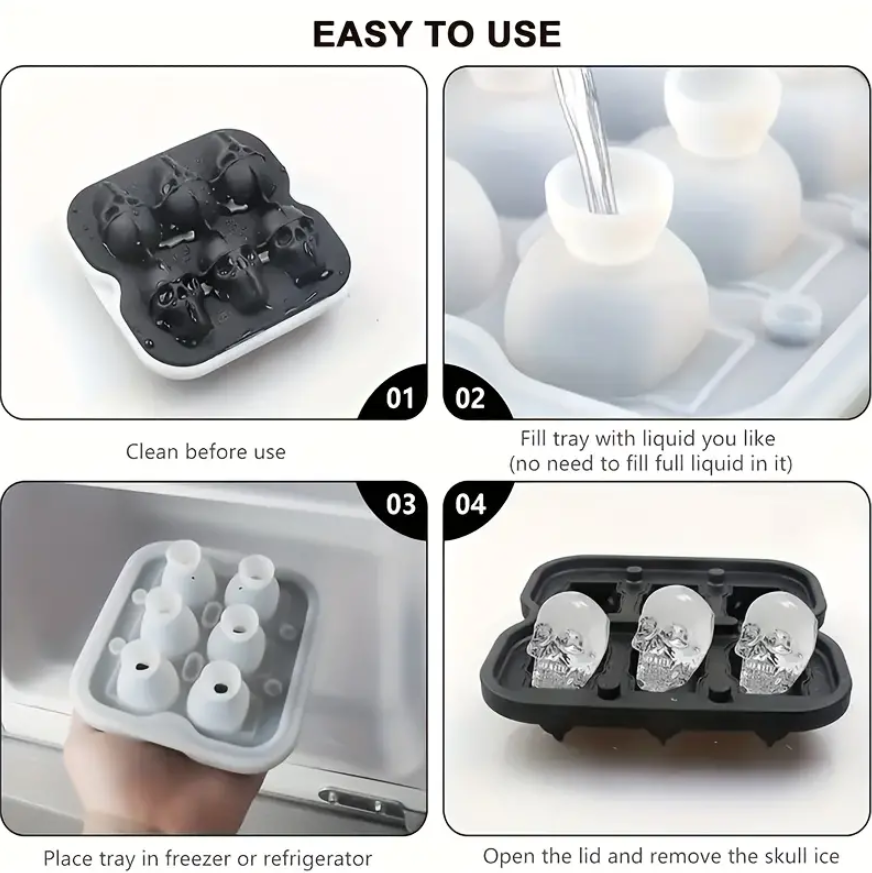 EASY TO USE

01

Clean before use

02

Fill tray with liquid you like
(no need to fill full liquid in it)

03

Place tray in freezer or refrigerator

04

Open the lid and remove the skull ice